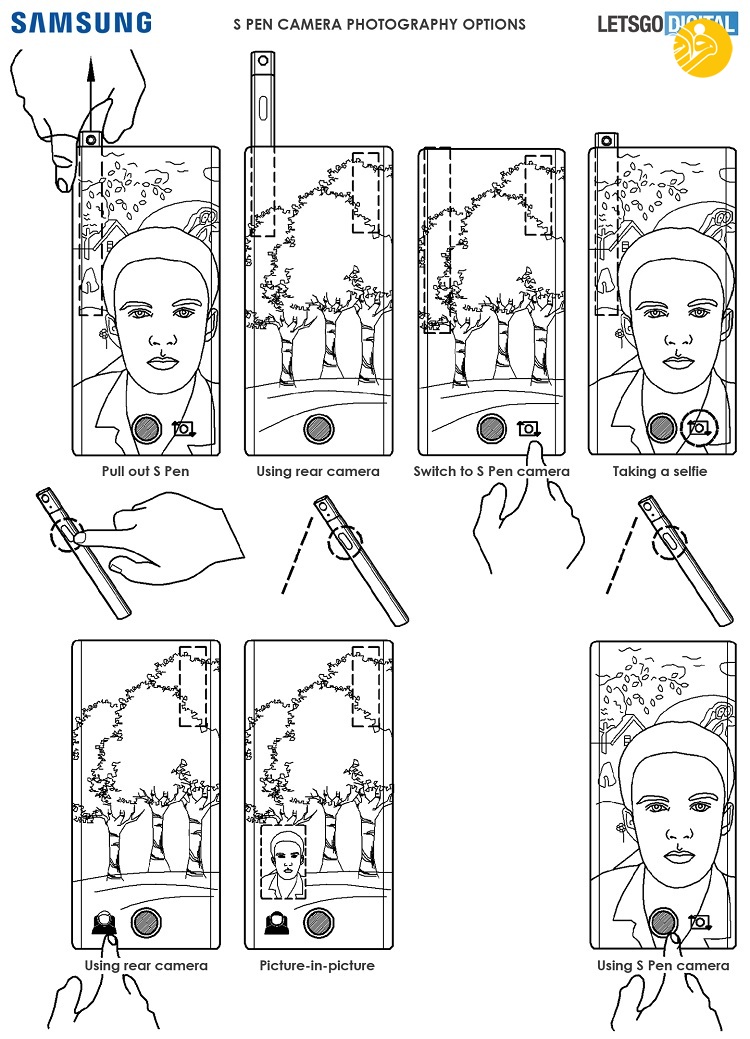 SAMSUNG

S PEN CAMERA PHOTOGRAPHY OPTIONS

LETSGO DIGITAL

Pull out S Pen

Using rear camera

Switch to S Pen camera

Taking a selfie

Using rear camera

Picture-in-picture

Using S Pen camera