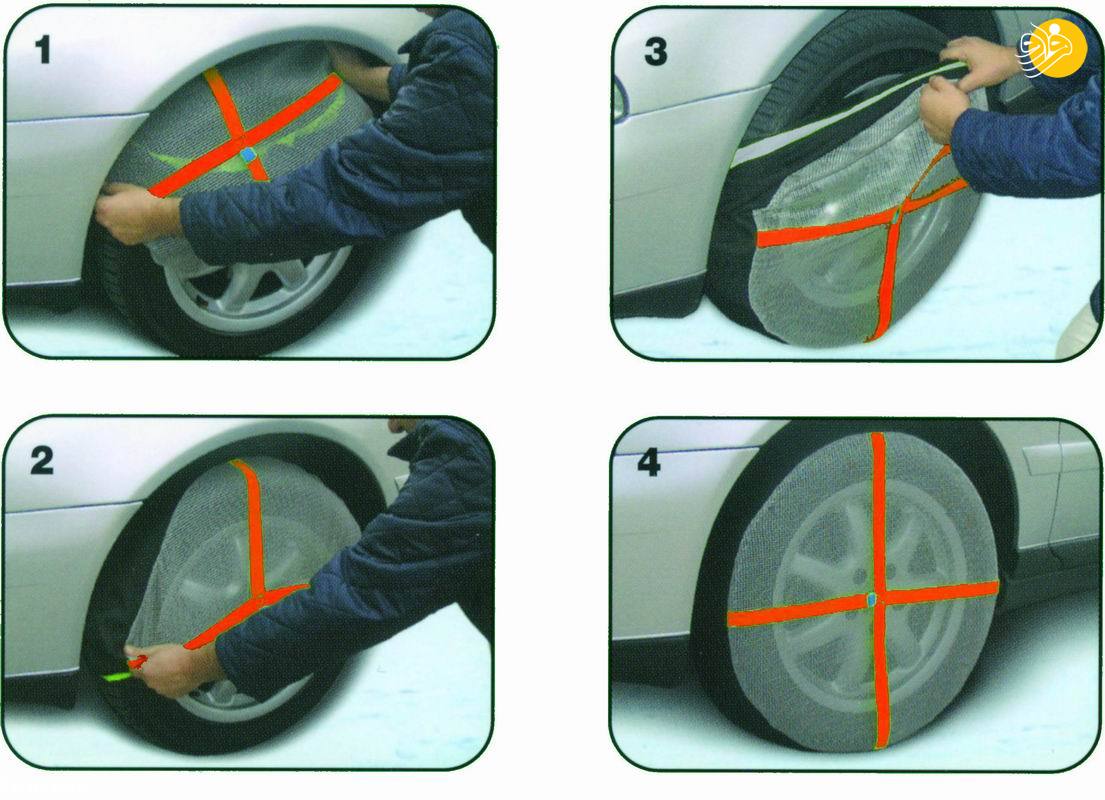 1

3

2

4