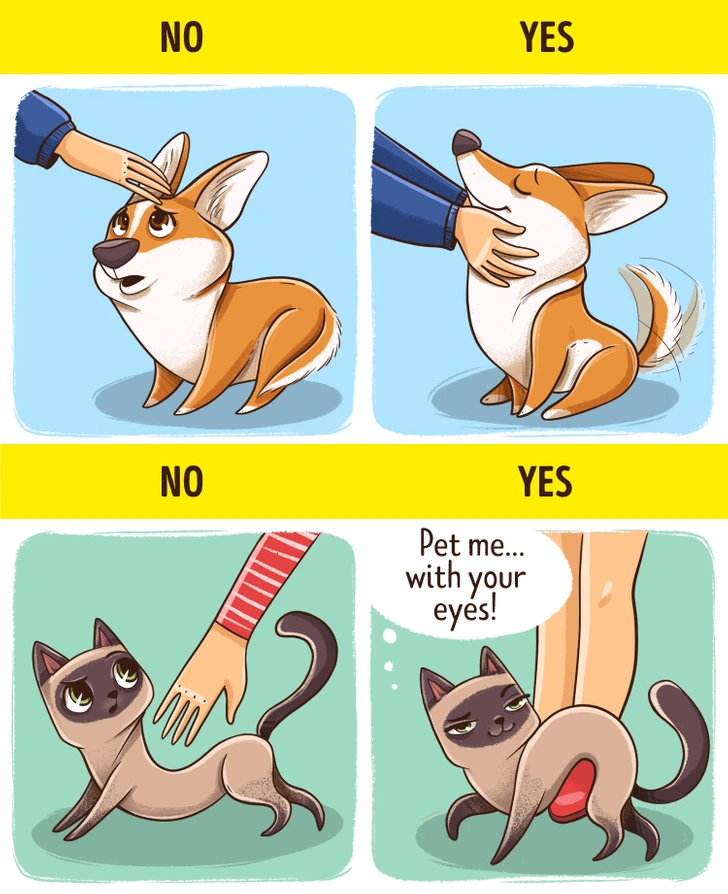 NO

YES

NO

YES

Pet me... with your eyes!